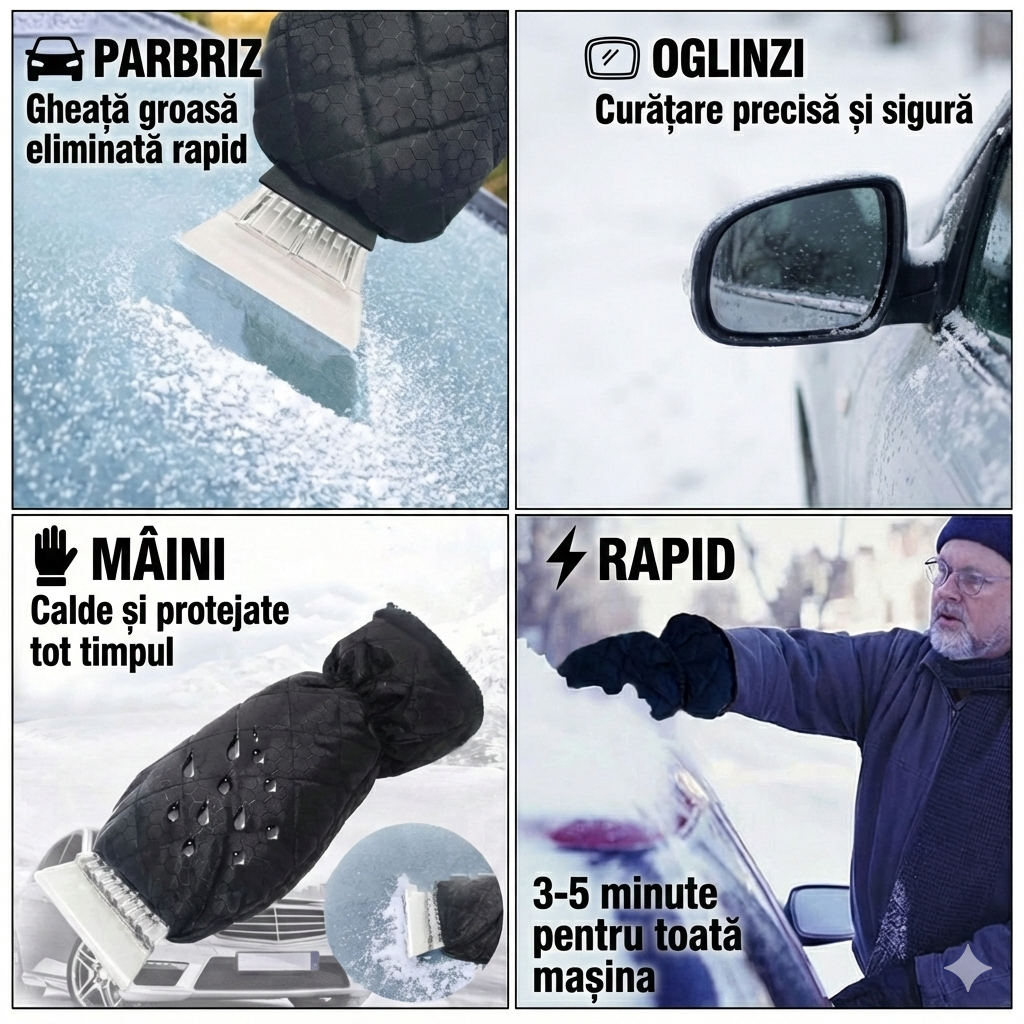 PARBRIZ
Gheață groasă eliminată rapid

OGLINZI
Curățare precisă și sigură

MÂINI
Calde și protejate tot timpul

RAPID
3-5 minute pentru toată mașina