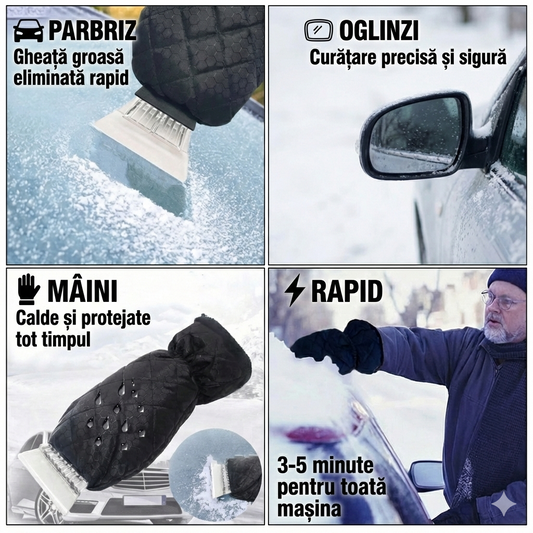 PARBRIZ
Gheață groasă eliminată rapid

OGLINZI
Curățare precisă și sigură

MÂINI
Calde și protejate tot timpul

RAPID
3-5 minute pentru toată mașina